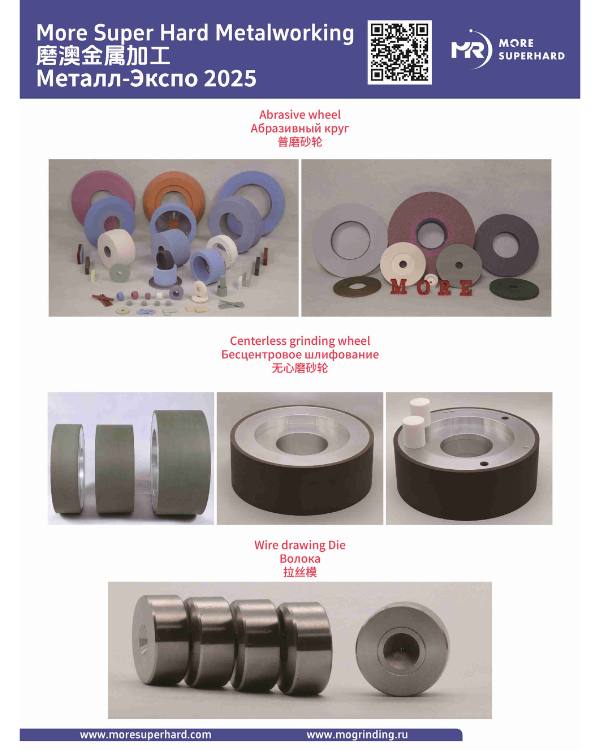 More Super Hard Metalworking
磨澳金属加工
Металл-Экспо 2025

MR MORE SUPERHARD

Abrasive wheel
Абразивный круг
普磨砂轮

MORE

Centerless grinding wheel
Бесцентровое шлифование
无心磨砂轮

Wire drawing Die
Волока
拉丝模

www.moresuperhard.com www.mogrinding.ru